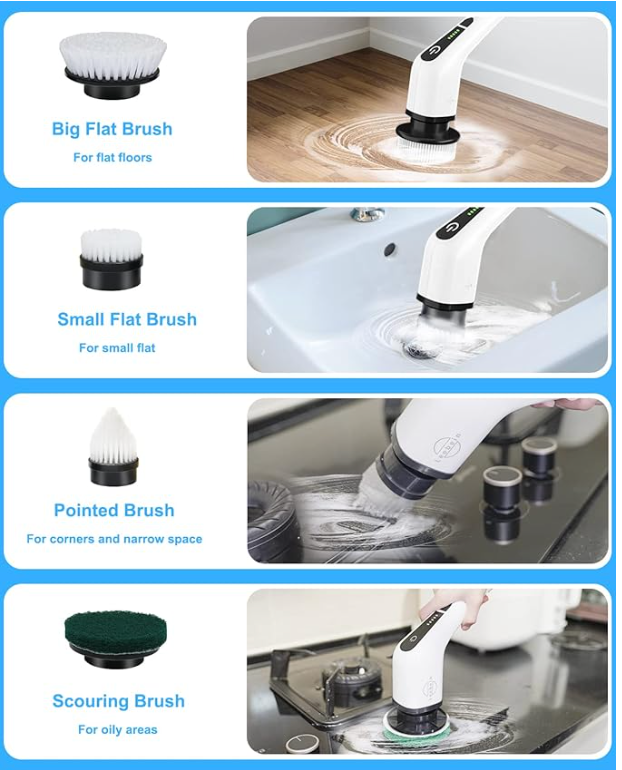 Big Flat Brush

For flat floors

Small Flat Brush

For small flat

Pointed Brush

For corners and narrow space

Scouring Brush

For oily areas